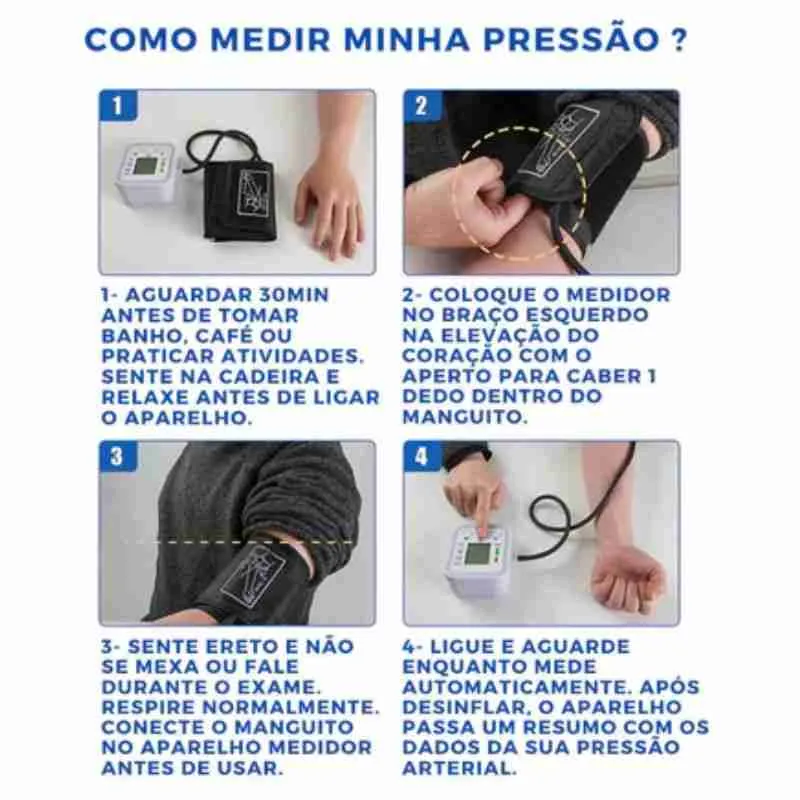 COMO MEDIR MINHA PRESSÃO ?

1

2

1- AGUARDAR 30MIN ANTES DE TOMAR BANHO, CAFÉ OU PRATICAR ATIVIDADES. SENTE NA CADEIRA E RELAXE ANTES DE LIGAR O APARELHO.

2- COLOQUE O MEDIDOR NO BRAÇO ESQUERDO NA ELEVAÇÃO DO CORAÇÃO COM O APERTO PARA CABER 1 DEDO DENTRO DO MANGUITO.

3

4

3- SENTE ERETO E NÃO SE MEXA OU FALE DURANTE O EXAME. RESPIRE NORMALMENTE. CONECTE O MANGUITO NO APARELHO MEDIDOR ANTES DE USAR.

4- LIGUE E AGUARDE ENQUANTO MEDE AUTOMATICAMENTE. APÓS DESINFLAR, O APARELHO PASSA UM RESUMO COM OS DADOS DA SUA PRESSÃO ARTERIAL.