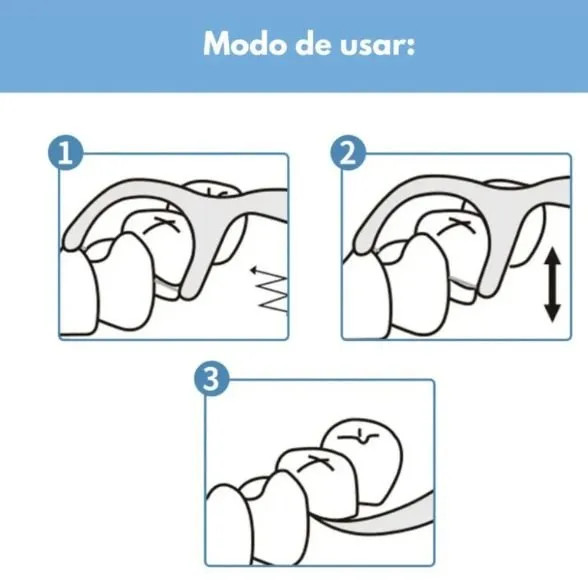 Modo de usar:

1

2

3