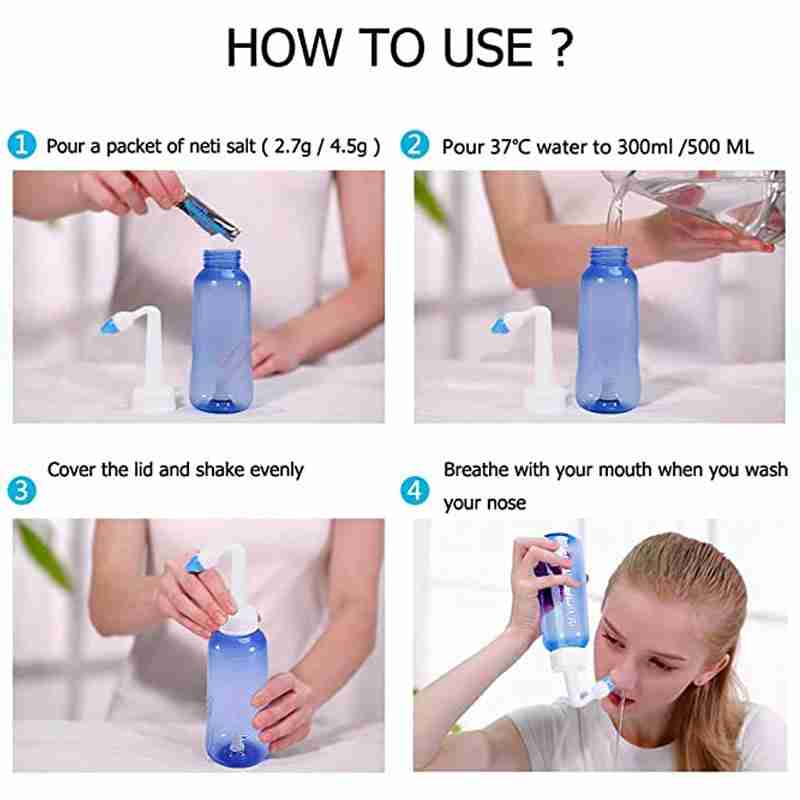 HOW TO USE ?

1 Pour a packet of neti salt ( 2.7g / 4.5g )

2 Pour 37°C water to 300ml /500 ML

3 Cover the lid and shake evenly

4 Breathe with your mouth when you wash your nose