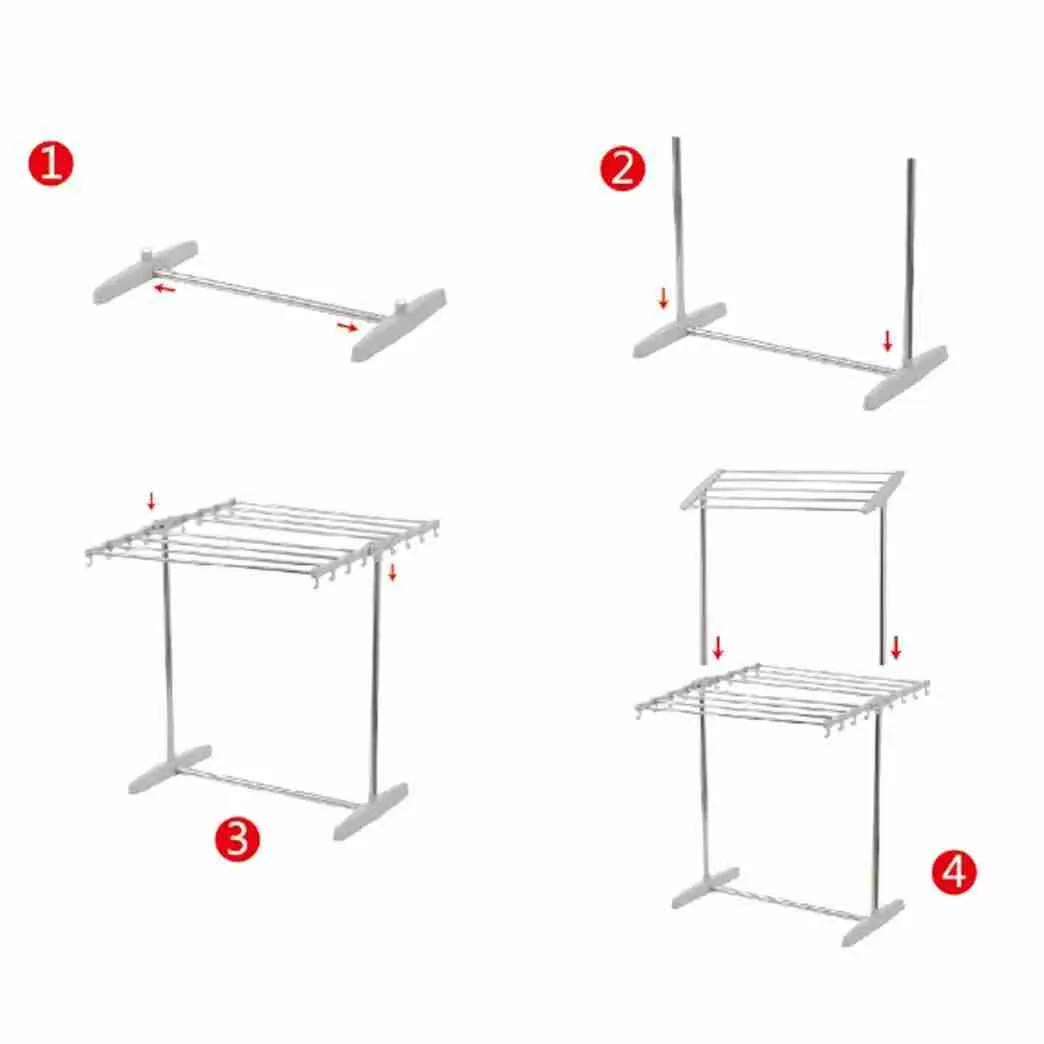 1
2
3
4