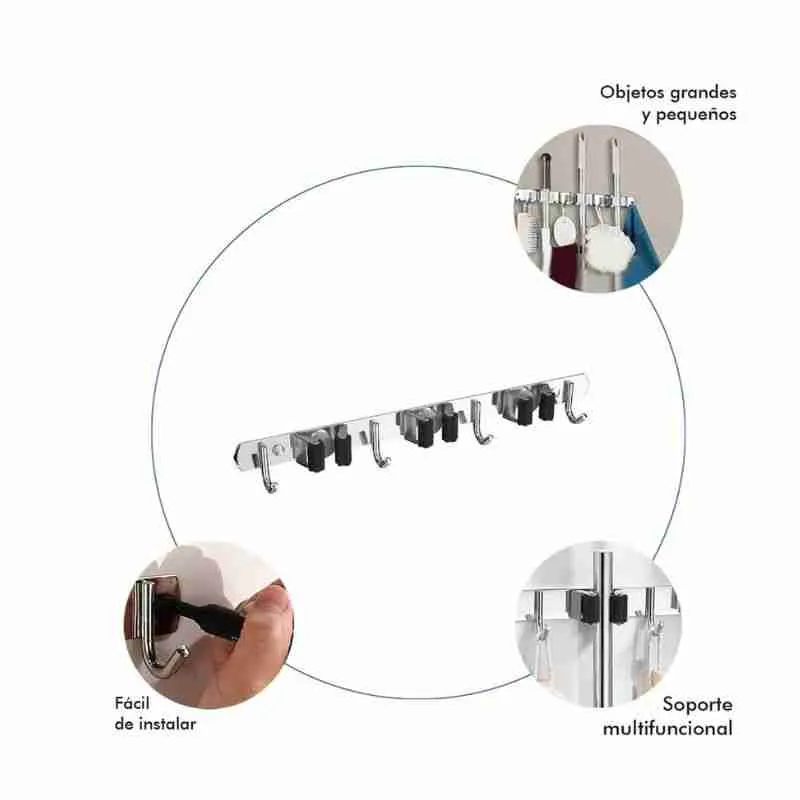 Objetos grandes
y pequeños

Fácil
de instalar

Soporte
multifuncional