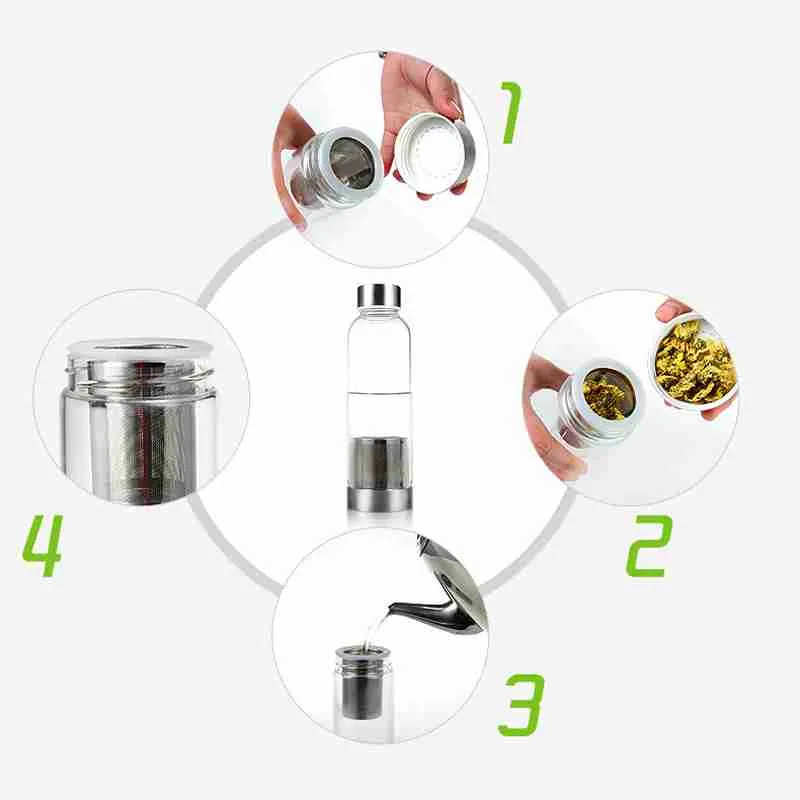 1

2

3

4