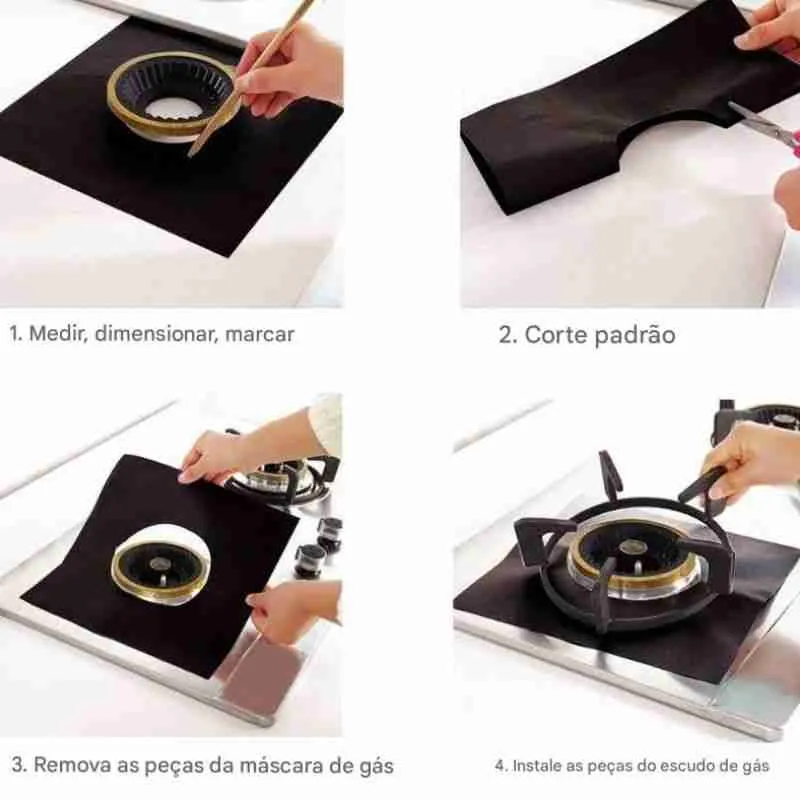 1. Medir, dimensionar, marcar

2. Corte padrão

3. Remova as peças da máscara de gás

4. Instale as peças do escudo de gás