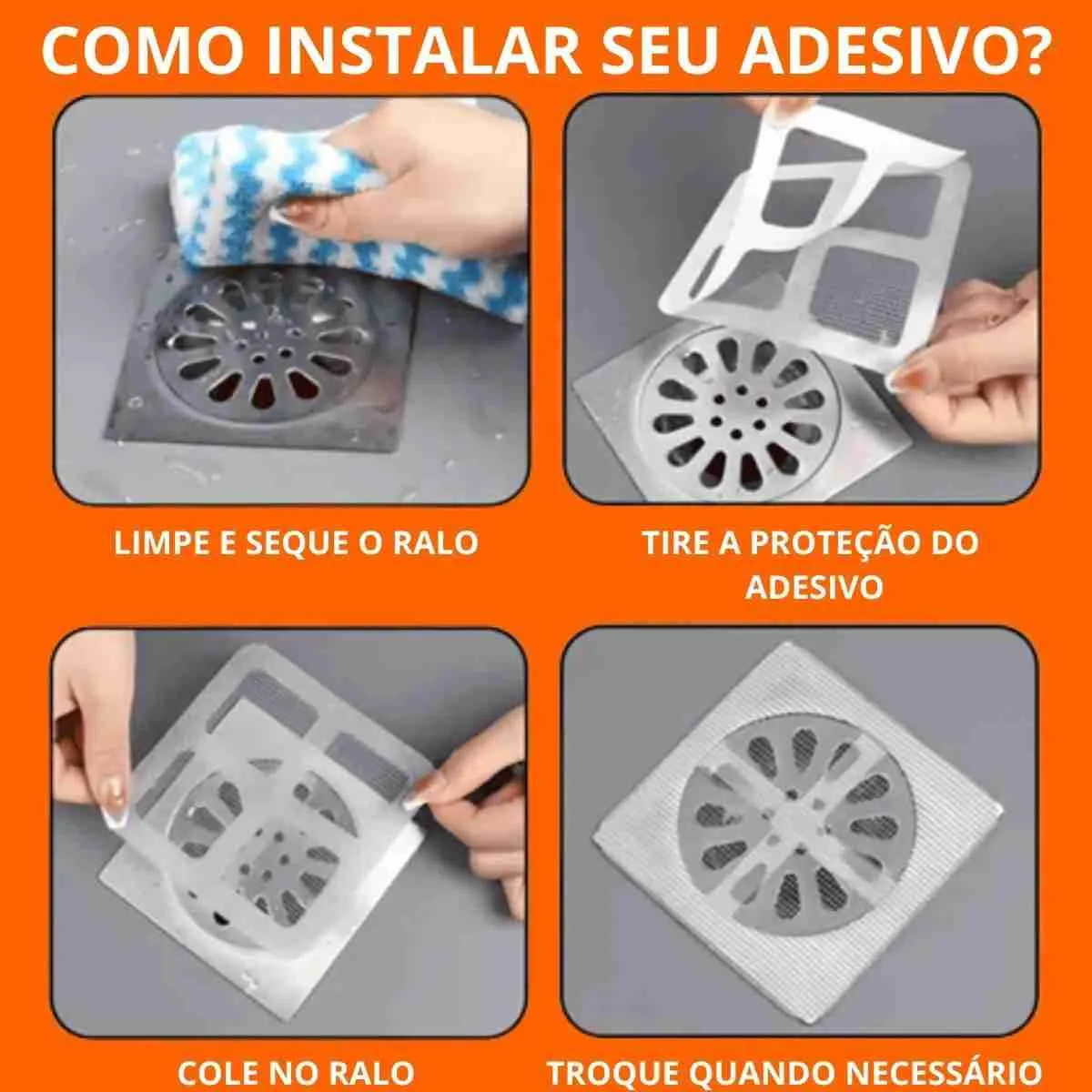 COMO INSTALAR SEU ADESIVO?

LIMPE E SEQUE O RALO

TIRE A PROTEÇÃO DO ADESIVO

COLE NO RALO

TROQUE QUANDO NECESSÁRIO