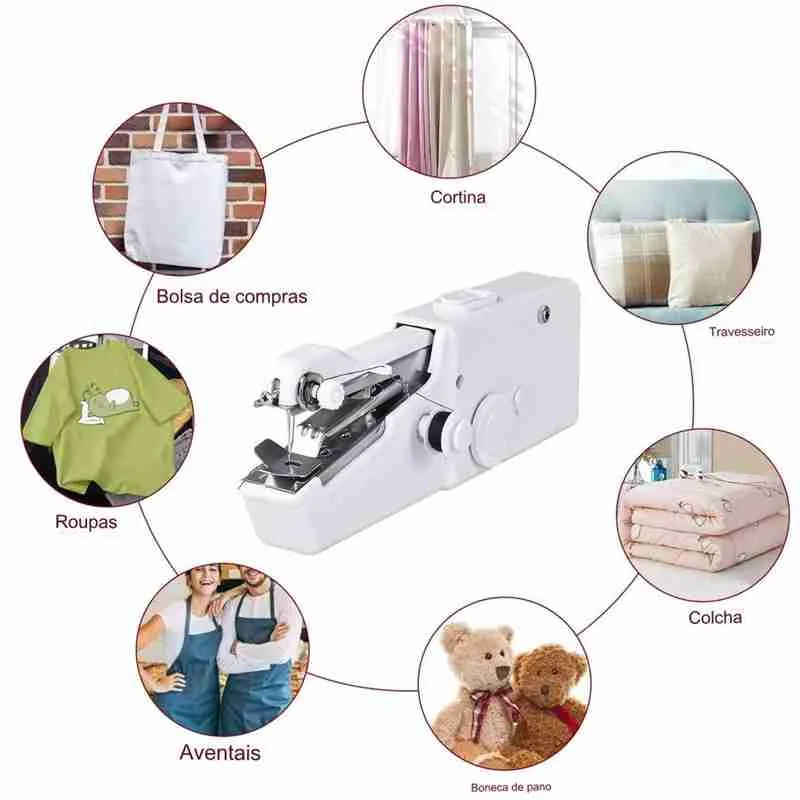 Cortina

Bolsa de compras

Travesseiro

Roupas

Colcha

Aventais

Boneca de pano