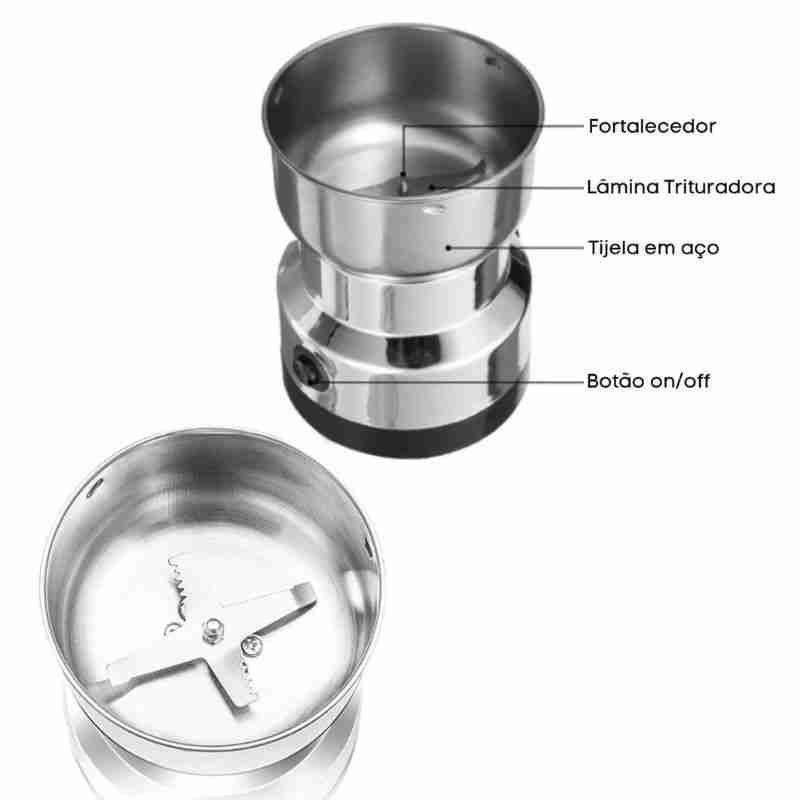 Fortalecedor
Lâmina Trituradora
Tijela em aço
Botão on/off