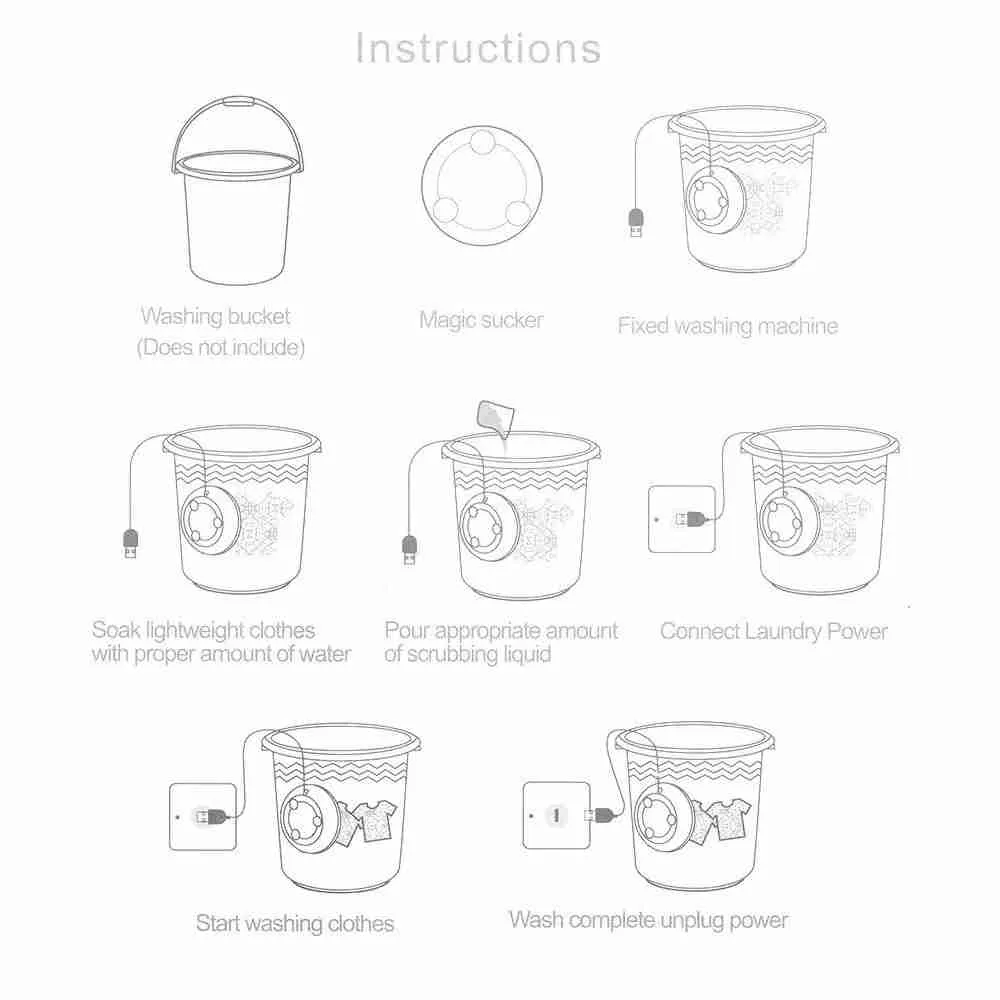 Instructions

Washing bucket
(Does not include)

Magic sucker

Fixed washing machine

Soak lightweight clothes with proper amount of water

Pour appropriate amount of scrubbing liquid

Connect Laundry Power

Start washing clothes

Wash complete unplug power