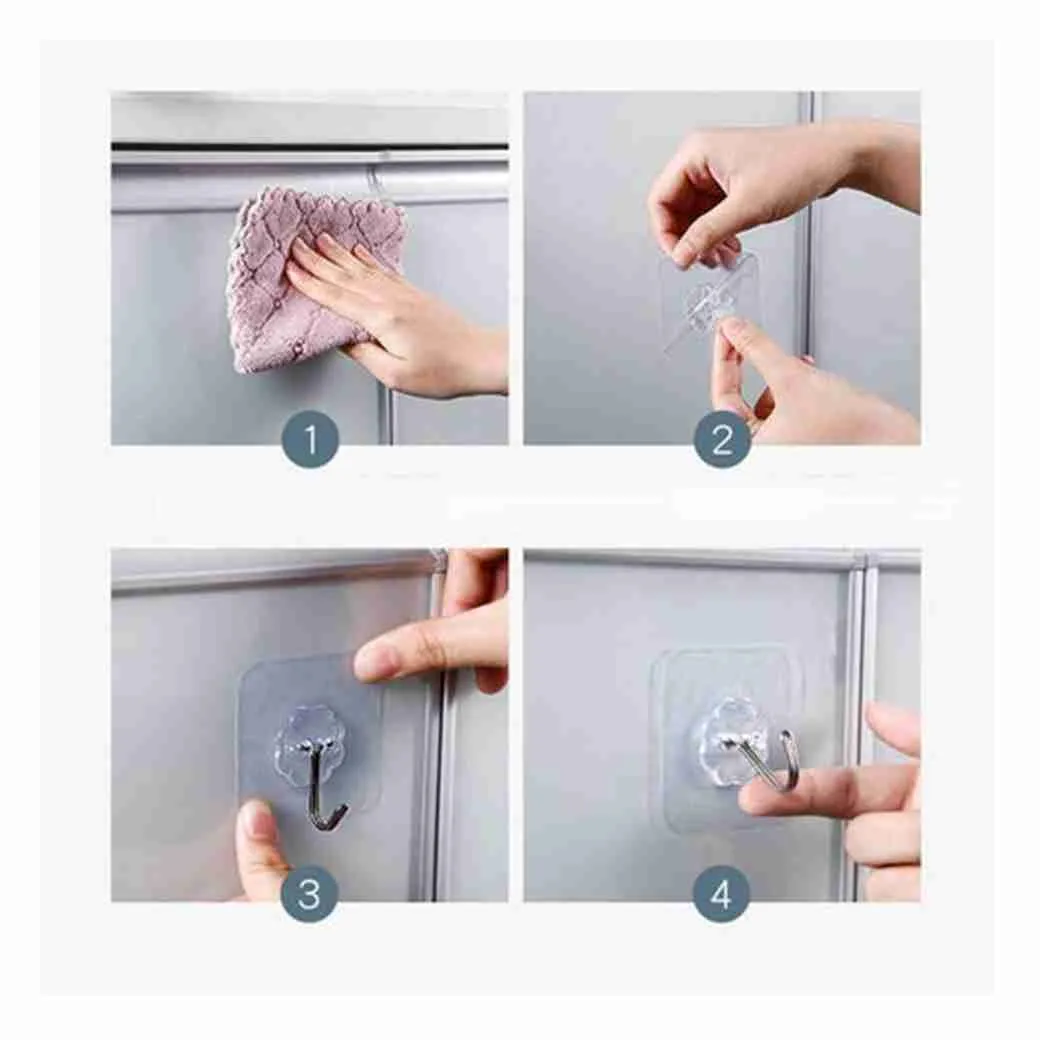 1
2
3
4