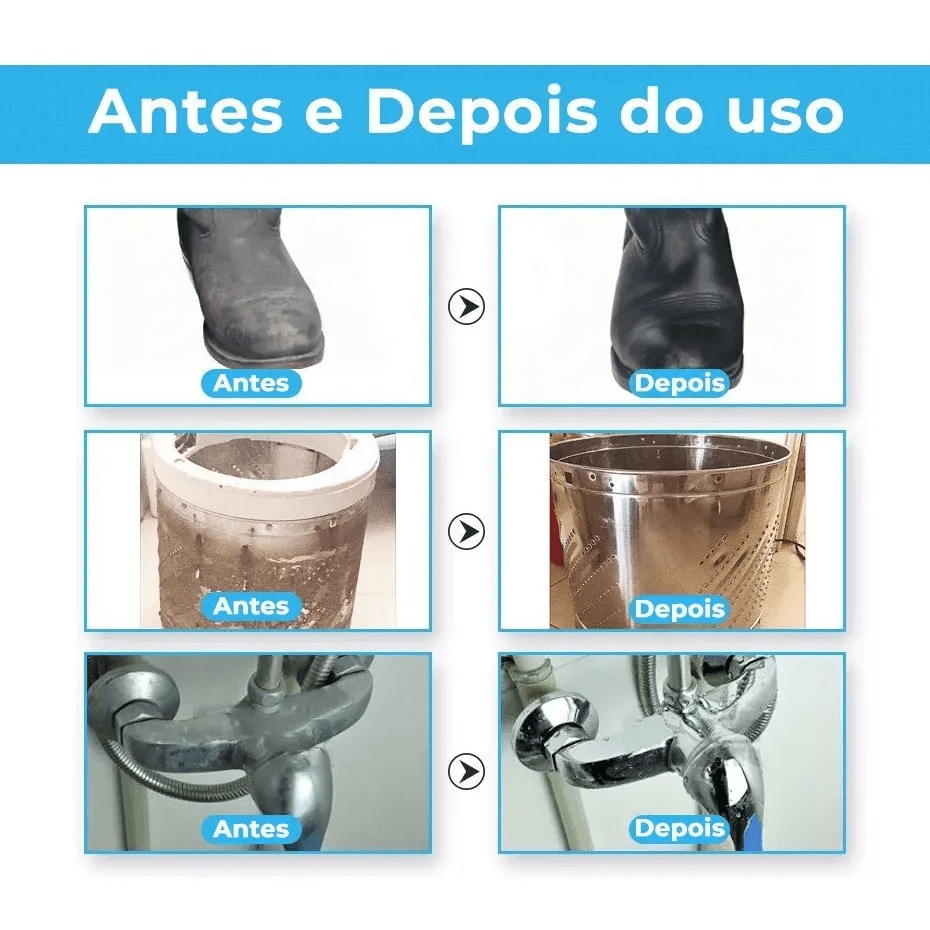 Antes e Depois do uso

Antes

Depois

Antes

Depois

Antes

Depois