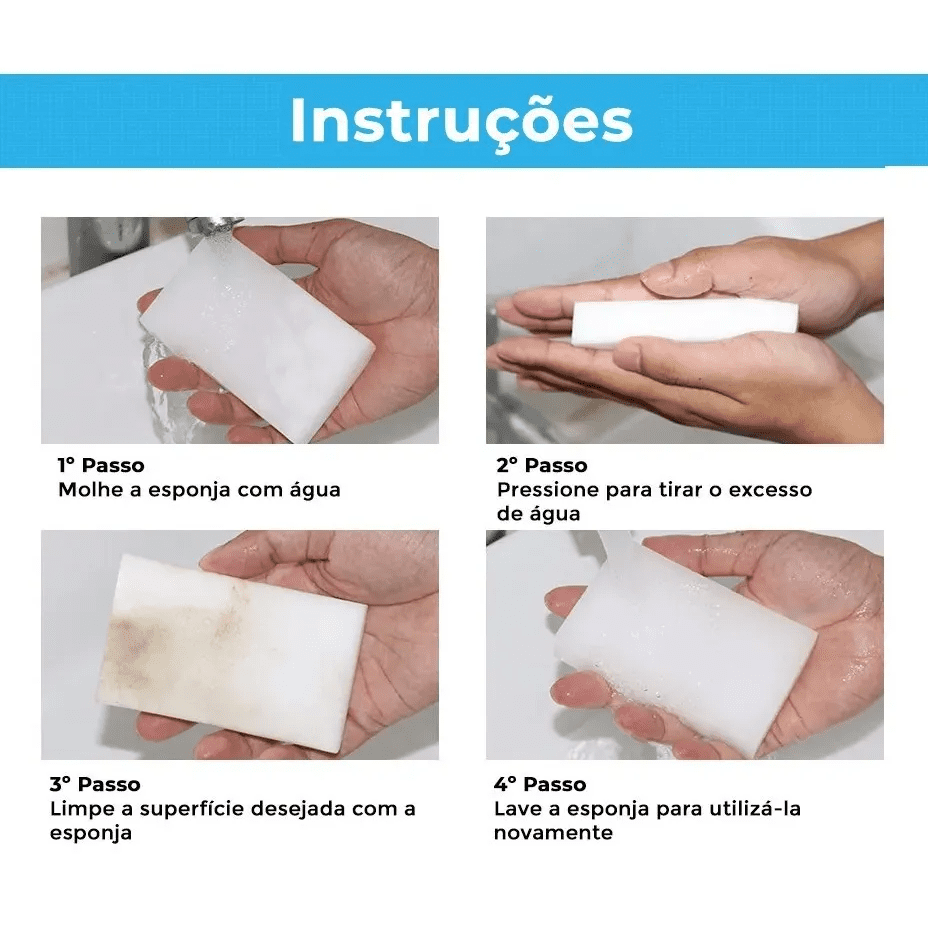 Instruções

1° Passo
Molhe a esponja com água

2° Passo
Pressione para tirar o excesso de água

3° Passo
Limpe a superfície desejada com a esponja

4° Passo
Lave a esponja para utilizá-la novamente