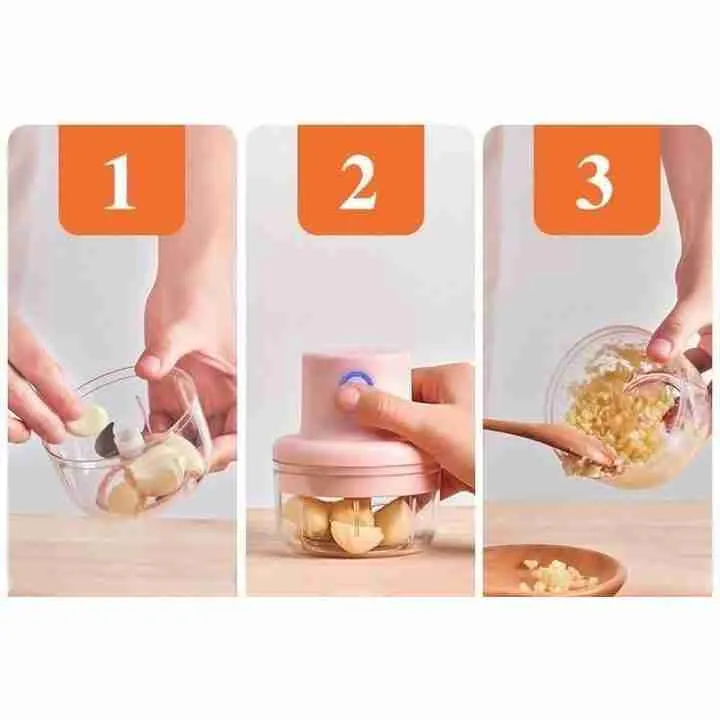 1

2

3