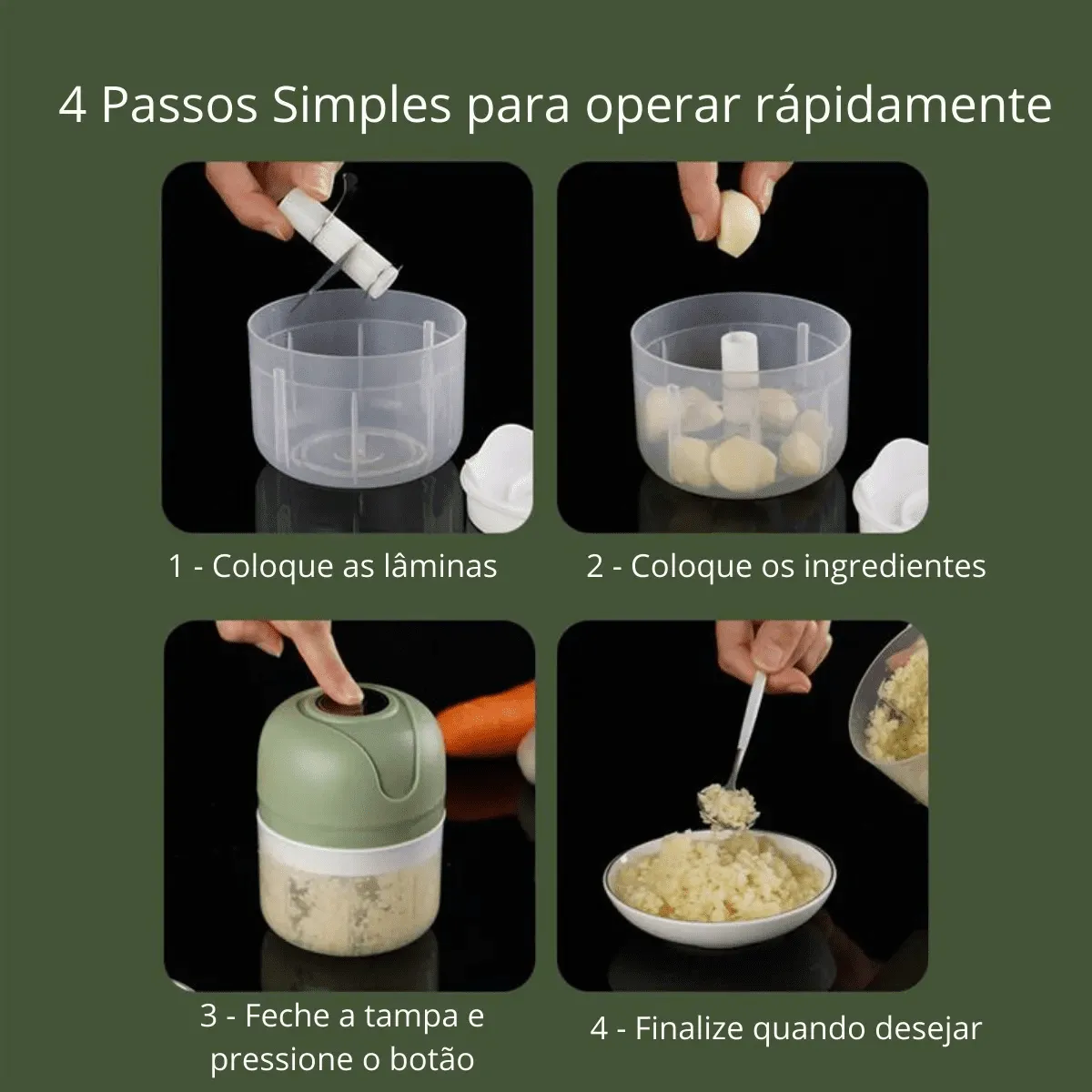 4 Passos Simples para operar rápidamente

1 - Coloque as lâminas

2 - Coloque os ingredientes

3 - Feche a tampa e pressione o botão

4 - Finalize quando desejar