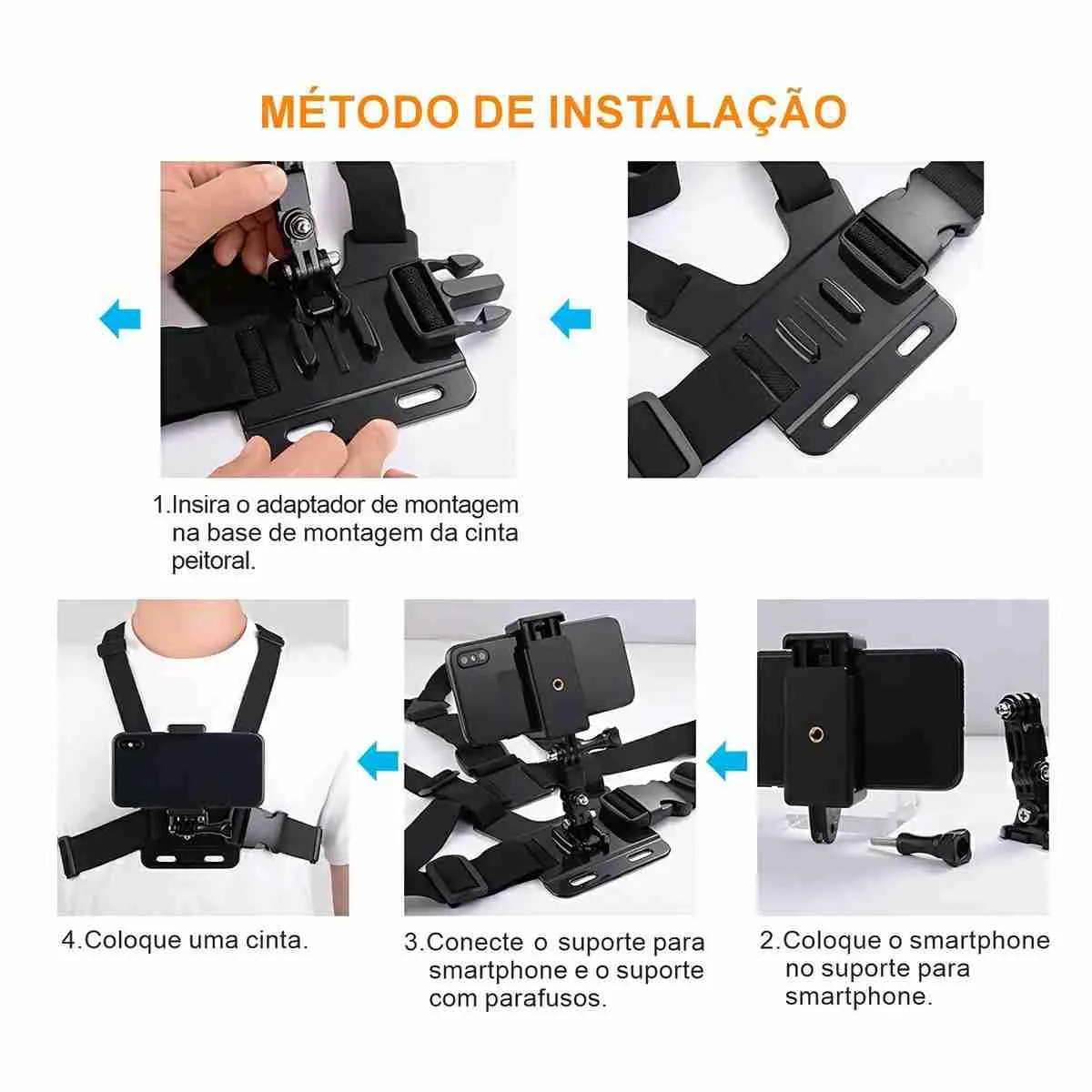 MÉTODO DE INSTALAÇÃO

1.Insira o adaptador de montagem na base de montagem da cinta peitoral.

4.Coloque uma cinta.

3.Conecte o suporte para smartphone e o suporte com parafusos.

2.Coloque o smartphone no suporte para smartphone.