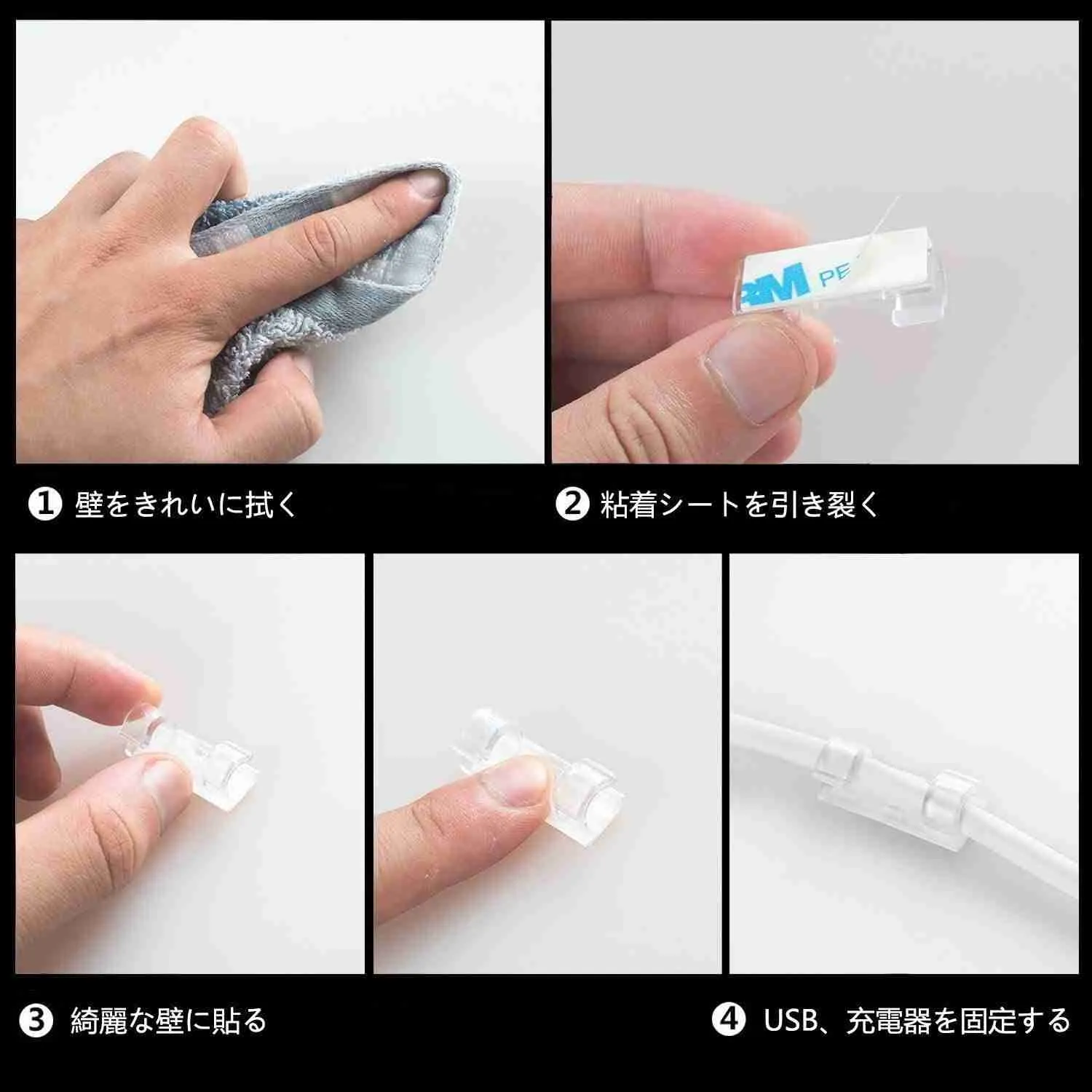 3M PE

❶ 壁をきれいに拭く

❷ 粘着シートを引き裂く

❸ 綺麗な壁に貼る

❹ USB、充電器を固定する