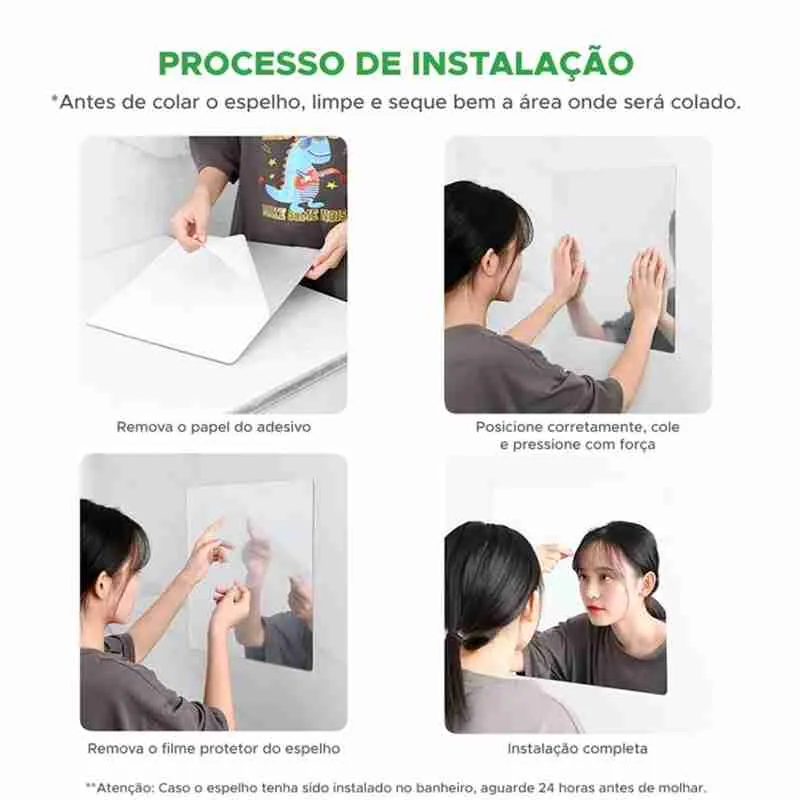 PROCESSO DE INSTALAÇÃO

*Antes de colar o espelho, limpe e seque bem a área onde será colado.

Remova o papel do adesivo

Posicione corretamente, cole e pressione com força

Remova o filme protetor do espelho

Instalação completa

**Atenção: Caso o espelho tenha sido instalado no banheiro, aguarde 24 horas antes de molhar.