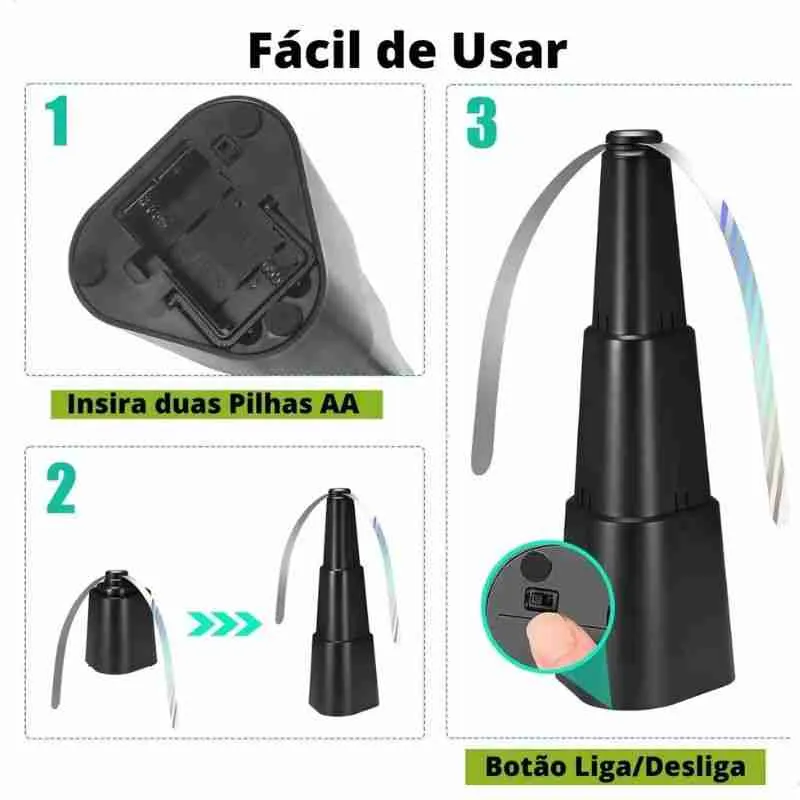 Fácil de Usar

1

Insira duas Pilhas AA

2

3

Botão Liga/Desliga