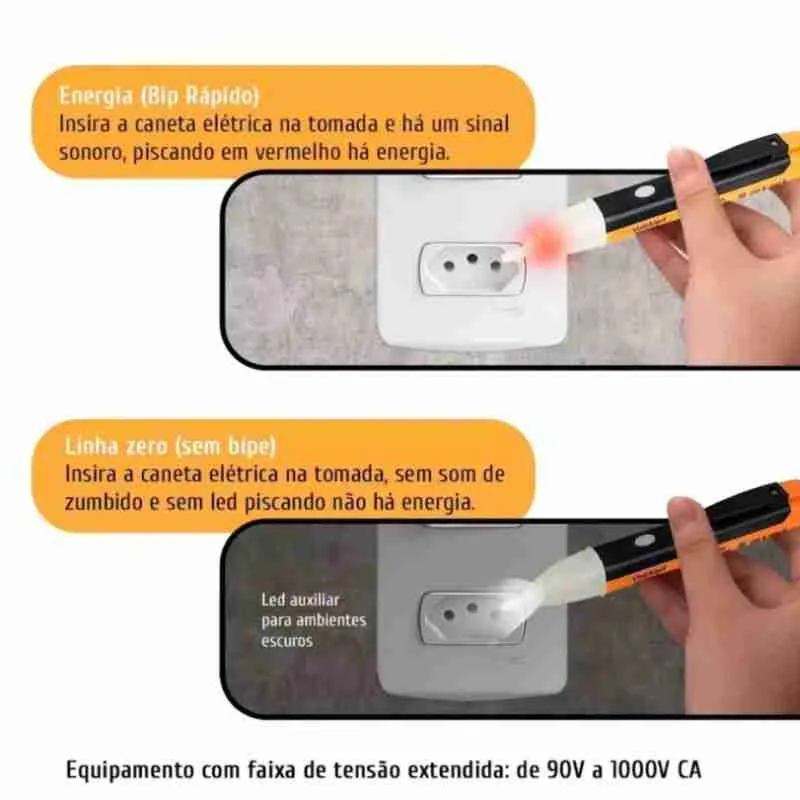 Energia (Bip Rápido)
Insira a caneta elétrica na tomada e há um sinal sonoro, piscando em vermelho há energia.

Linha zero (sem bipe)
Insira a caneta elétrica na tomada, sem som de zumbido e sem led piscando não há energia.

Led auxiliar para ambientes escuros

Equipamento com faixa de tensão extendida: de 90V a 1000V CA