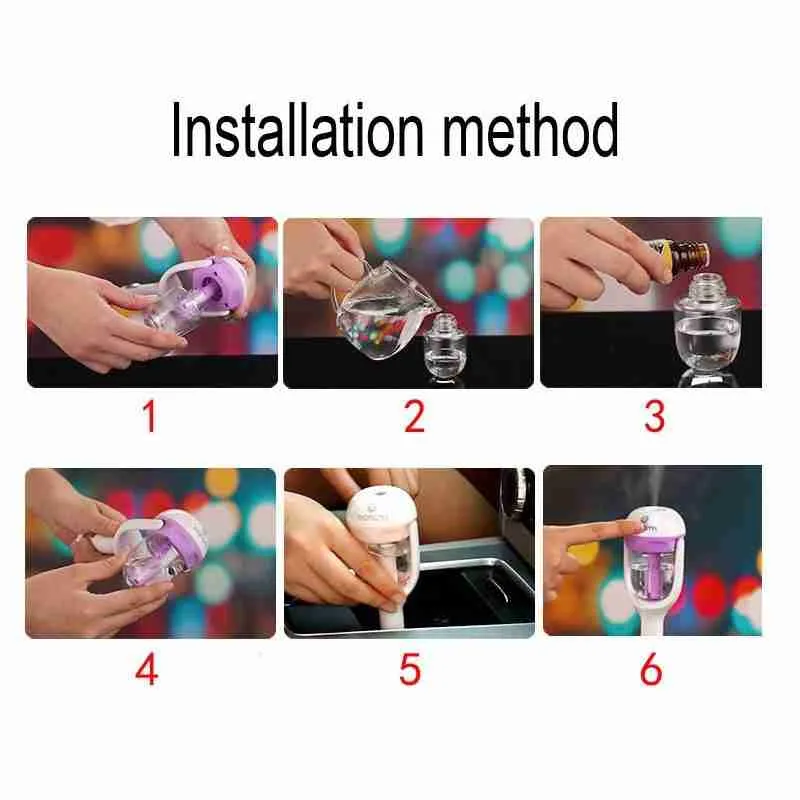 Installation method

1

2

3

4

5

6