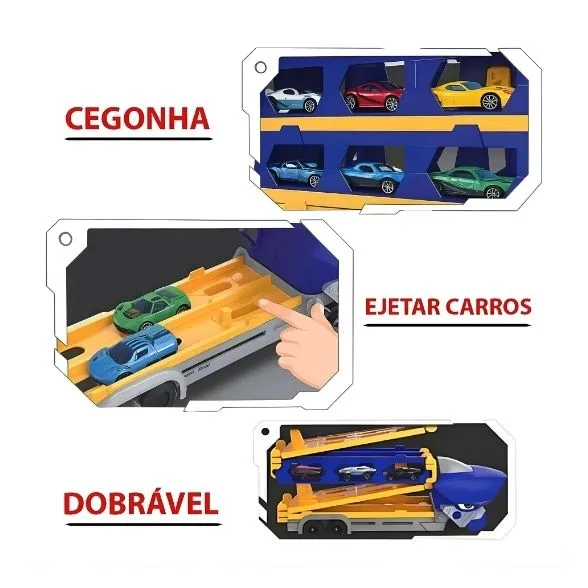 CEGONHA

EJETAR CARROS

DOBRÁVEL