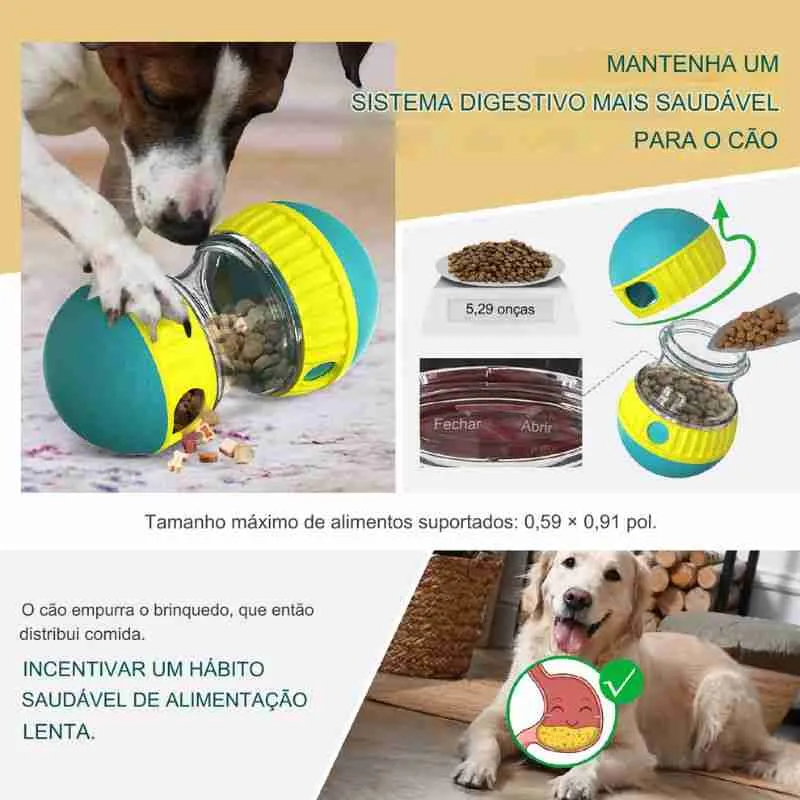 MANTENHA UM
SISTEMA DIGESTIVO MAIS SAUDÁVEL
PARA O CÃO

5,29 onças

Fechar Abrir

Tamanho máximo de alimentos suportados: 0,59 × 0,91 pol.

O cão empurra o brinquedo, que então distribui comida.

INCENTIVAR UM HÁBITO SAUDÁVEL DE ALIMENTAÇÃO LENTA.